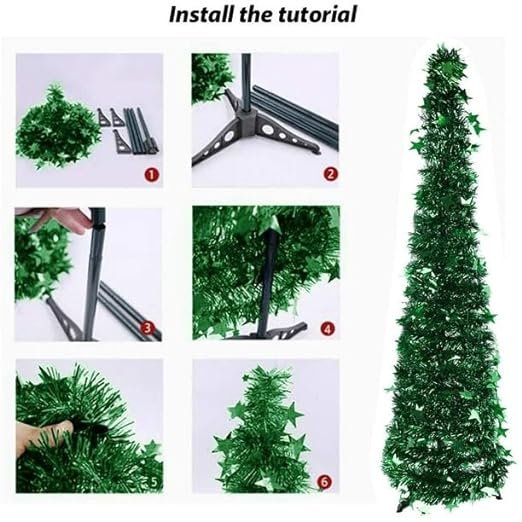 Install the tutorial

1

2

3

4

5

6